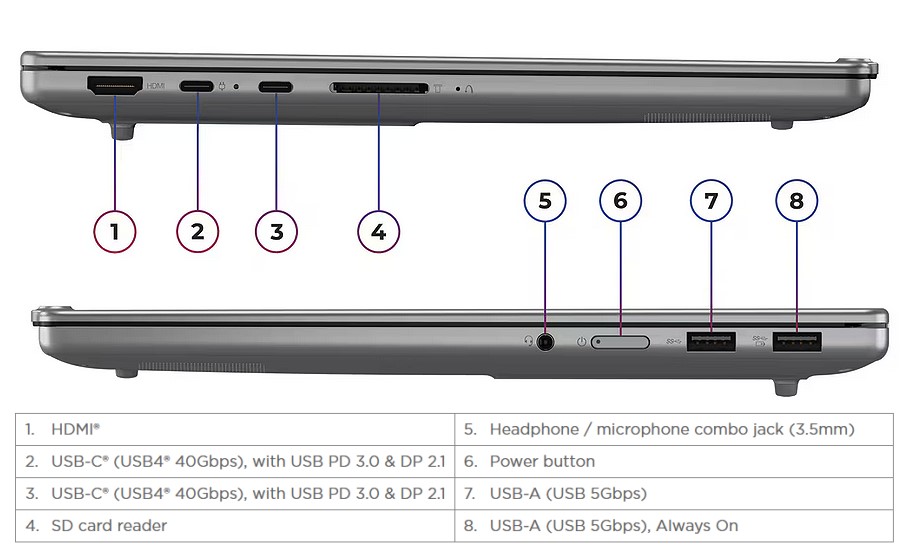 HDMI

1

2

3

4

5

6

7

8

| 1. HDMI® | 5. Headphone / microphone combo jack (3.5mm) |
|---|---|
| 2. USB-C® (USB4® 40Gbps), with USB PD 3.0 & DP 2.1 | 6. Power button |
| 3. USB-C® (USB4® 40Gbps), with USB PD 3.0 & DP 2.1 | 7. USB-A (USB 5Gbps) |
| 4. SD card reader | 8. USB-A (USB 5Gbps), Always On |