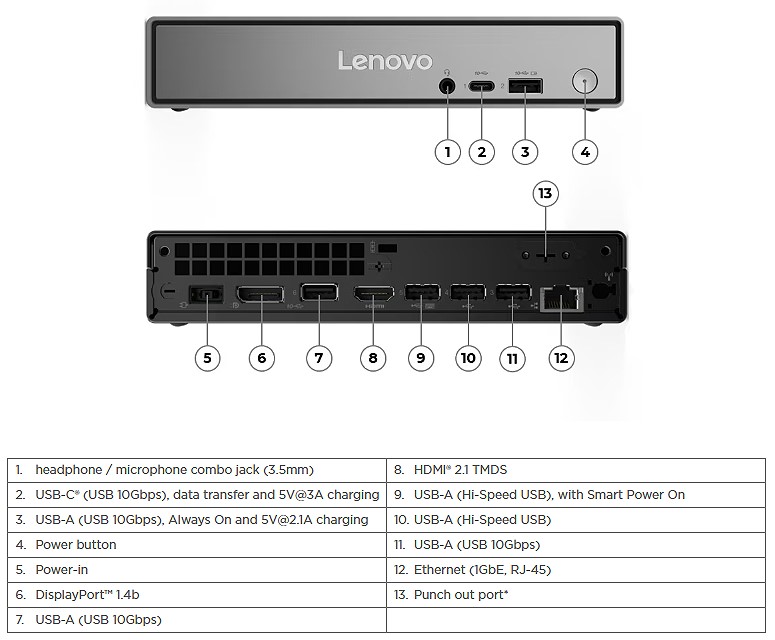 Lenovo

1 2 3 4

13

5 6 7 8 9 10 11 12

| | |
|---|---|
| 1. headphone / microphone combo jack (3.5mm) | 8. HDMI® 2.1 TMDS |
| 2. USB-C® (USB 10Gbps), data transfer and 5V@3A charging | 9. USB-A (Hi-Speed USB), with Smart Power On |
| 3. USB-A (USB 10Gbps), Always On and 5V@2.1A charging | 10. USB-A (Hi-Speed USB) |
| 4. Power button | 11. USB-A (USB 10Gbps) |
| 5. Power-in | 12. Ethernet (1GbE, RJ-45) |
| 6. DisplayPort™ 1.4b | 13. Punch out port* |
| 7. USB-A (USB 10Gbps) | |